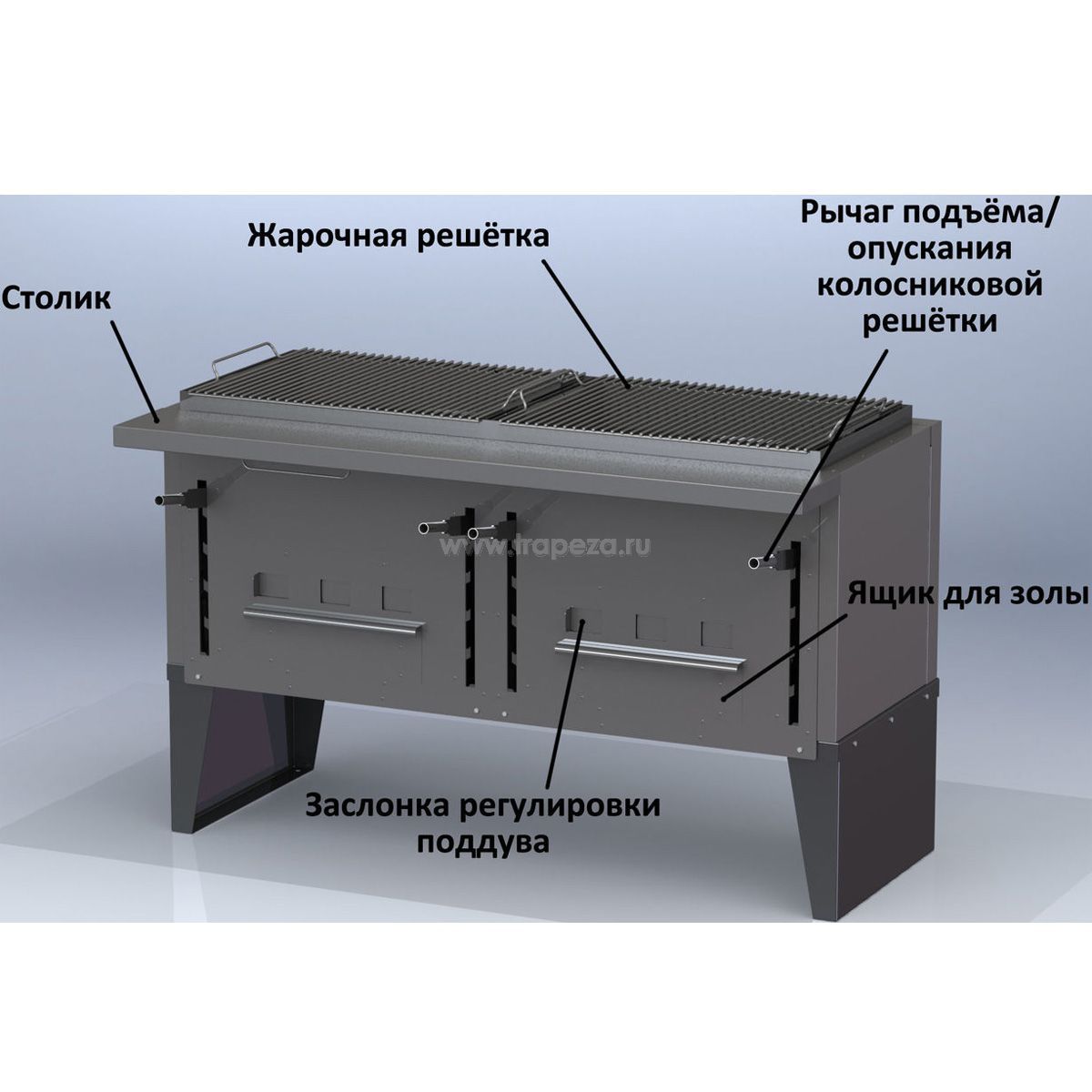 Жарочная решётка

Рычаг подъёма/ опускания колосниковой решётки

Столик

www.trapeza.ru

Ящик для золы

Заслонка регулировки поддува