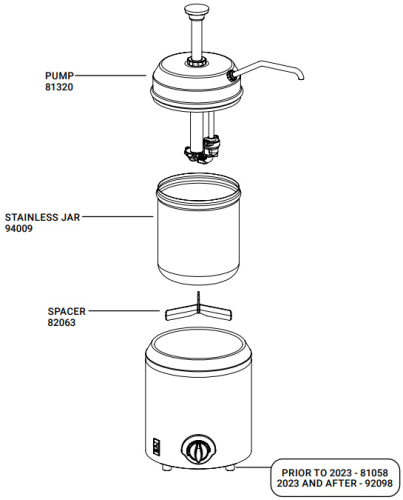 PUMP
81320

STAINLESS JAR
94009

SPACER
82063

PRIOR TO 2023 - 81058
2023 AND AFTER - 92098